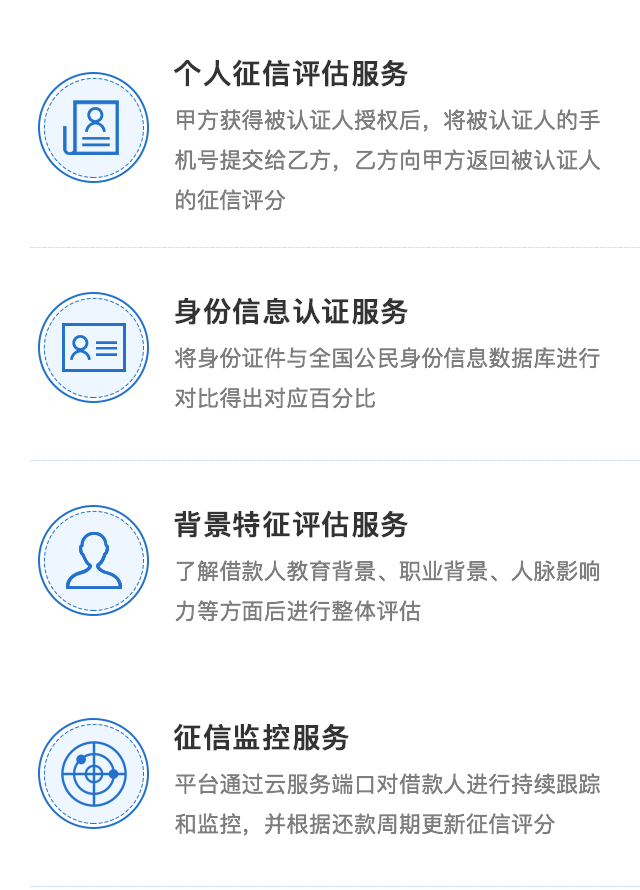 个人征信评估服务

甲方获得被认证人授权后，将被认证人的手机号提交给乙方，乙方向甲方返回被认证人的征信评分

身份信息认证服务

将身份证件与全国公民身份信息数据库进行对比得出对应百分比

背景特征评估服务

了解借款人教育背景、职业背景、人脉影响力等方面后进行整体评估

征信监控服务

平台通过云服务端口对借款人进行持续跟踪和监控，并根据还款周期更新征信评分